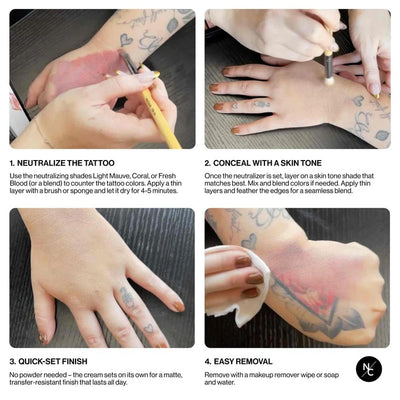 1. NEUTRALIZE THE TATTOO

Use the neutralizing shades Light Mauve, Coral, or Fresh Blood (or a blend) to counter the tattoo colors. Apply a thin layer with a brush or sponge and let it dry for 4-5 minutes.

2. CONCEAL WITH A SKIN TONE

Once the neutralizer is set, layer on a skin tone shade that matches best. Mix and blend colors if needed. Apply thin layers and feather the edges for a seamless blend.

3. QUICK-SET FINISH

No powder needed – the cream sets on its own for a matte, transfer-resistant finish that lasts all day.

4. EASY REMOVAL

Remove with a makeup remover wipe or soap and water.

NC