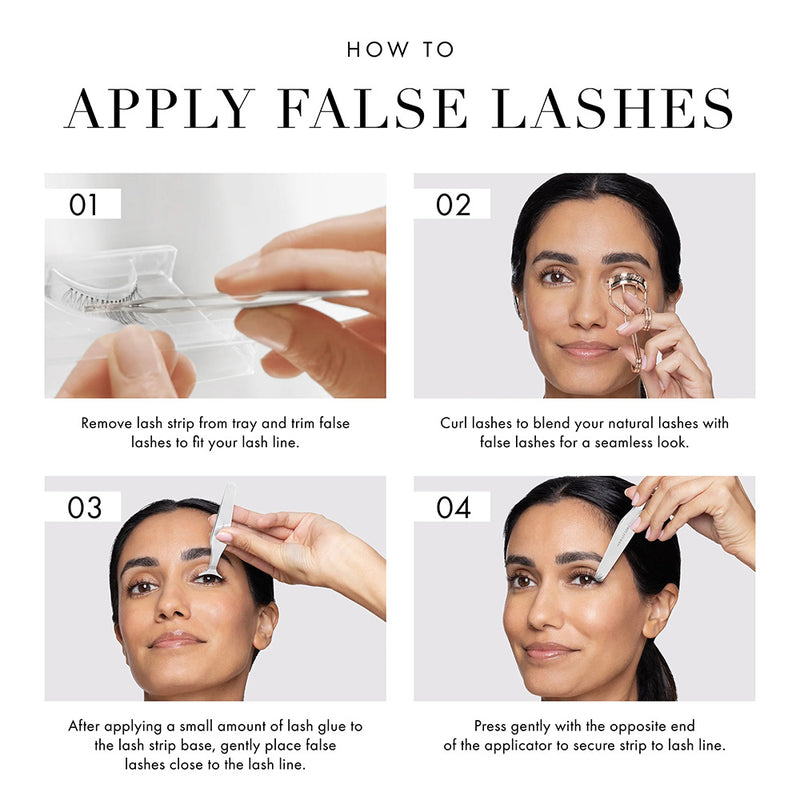 HOW TO

APPLY FALSE LASHES

01

Remove lash strip from tray and trim false lashes to fit your lash line.

02

Curl lashes to blend your natural lashes with false lashes for a seamless look.

03

After applying a small amount of lash glue to the lash strip base, gently place false lashes close to the lash line.

04

Press gently with the opposite end of the applicator to secure strip to lash line.